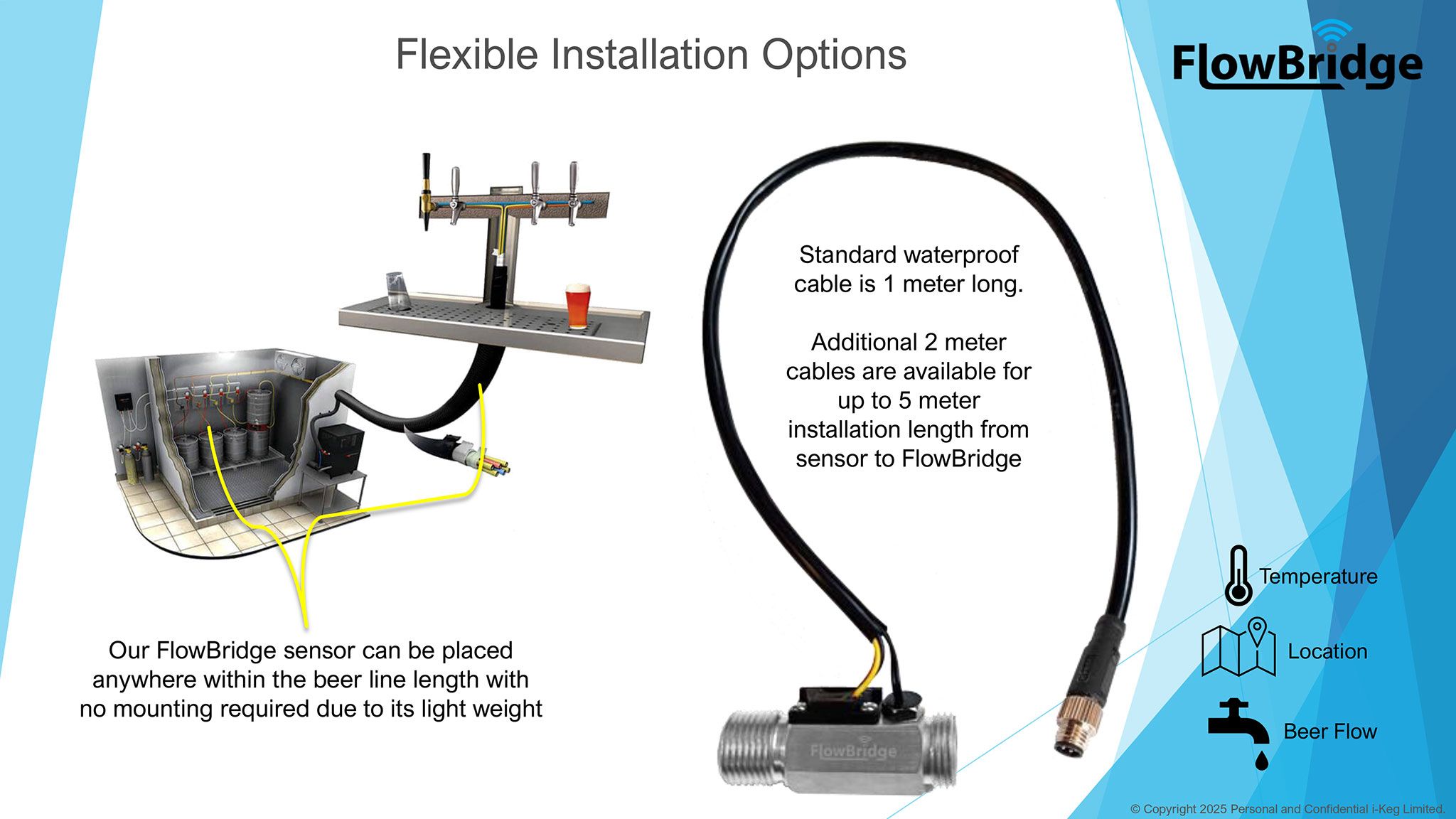 Flexible Installation Options

FlowBridge

Standard waterproof cable is 1 meter long.

Additional 2 meter cables are available for up to 5 meter installation length from sensor to FlowBridge

Our FlowBridge sensor can be placed anywhere within the beer line length with no mounting required due to its light weight

FlowBridge

Temperature

Location

Beer Flow

© Copyright 2025 Personal and Confidential i-Keg Limited.